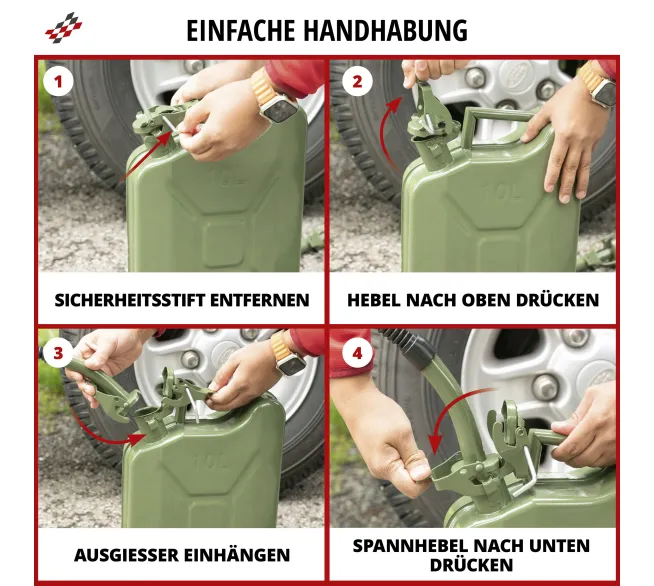 EINFACHE HANDHABUNG

1

SICHERHEITSSTIFT ENTFERNEN

2

10L

HEBEL NACH OBEN DRÜCKEN

3

10L

AUSGIESSER EINHÄNGEN

4

SPANNHEBEL NACH UNTEN DRÜCKEN