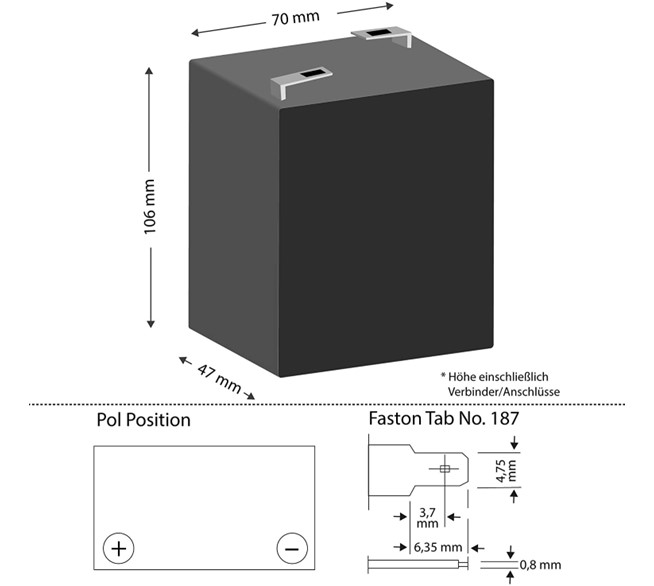 70 mm

106 mm

47 mm

* Höhe einschließlich Verbinder/Anschlüsse

Pol Position

+

−

Faston Tab No. 187

4,75 mm

3,7 mm

6,35 mm

0,8 mm