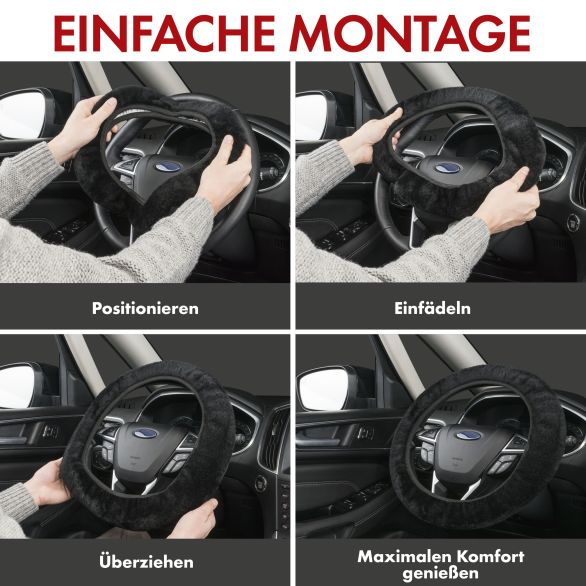 EINFACHE MONTAGE

Positionieren

Einfädeln

Überziehen

Maximalen Komfort genießen