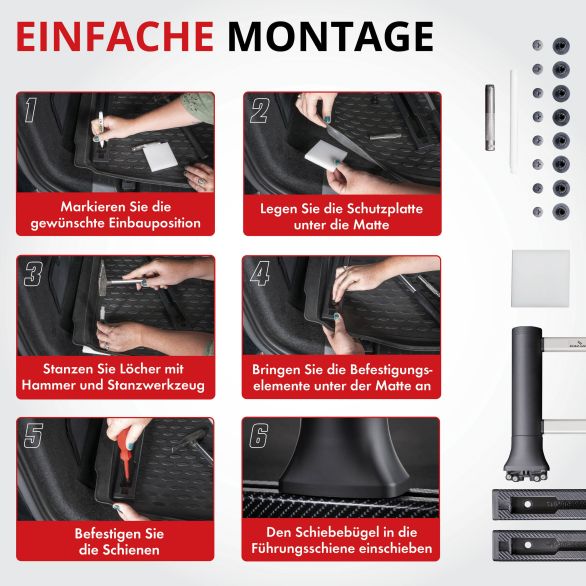 EINFACHE MONTAGE

1

Markieren Sie die gewünschte Einbauposition

2

Legen Sie die Schutzplatte unter die Matte

3

Stanzen Sie Löcher mit Hammer und Stanzwerkzeug

4

Bringen Sie die Befestigungselemente unter der Matte an

5

Befestigen Sie die Schienen

6

Den Schiebebügel in die Führungsschiene einschieben