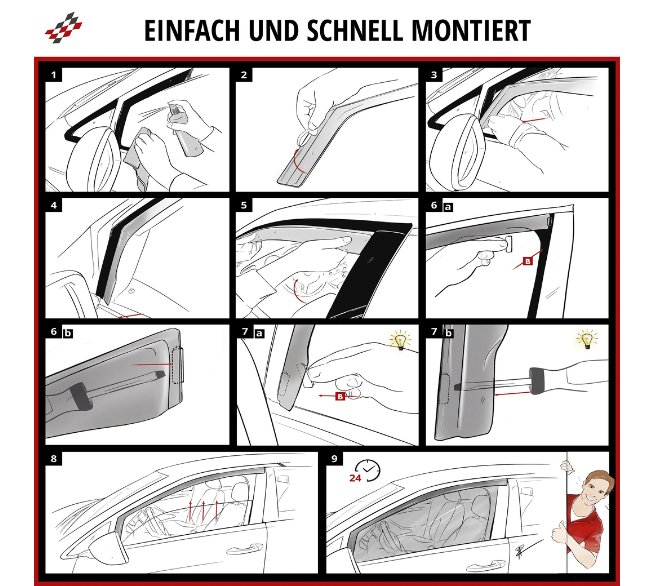 EINFACH UND SCHNELL MONTIERT

1

2

3

4

5

6 a

B

6 b

7 a

B

7 b

8

9

24