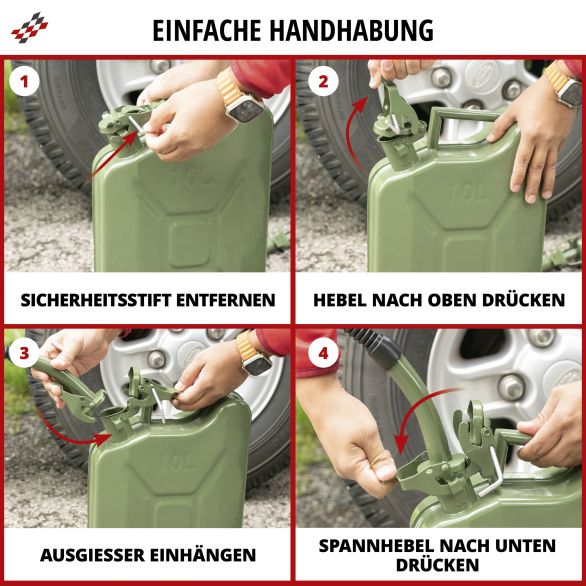 EINFACHE HANDHABUNG

1

10L

SICHERHEITSSTIFT ENTFERNEN

2

10L

HEBEL NACH OBEN DRÜCKEN

3

10L

AUSGIESSER EINHÄNGEN

4

SPANNHEBEL NACH UNTEN DRÜCKEN