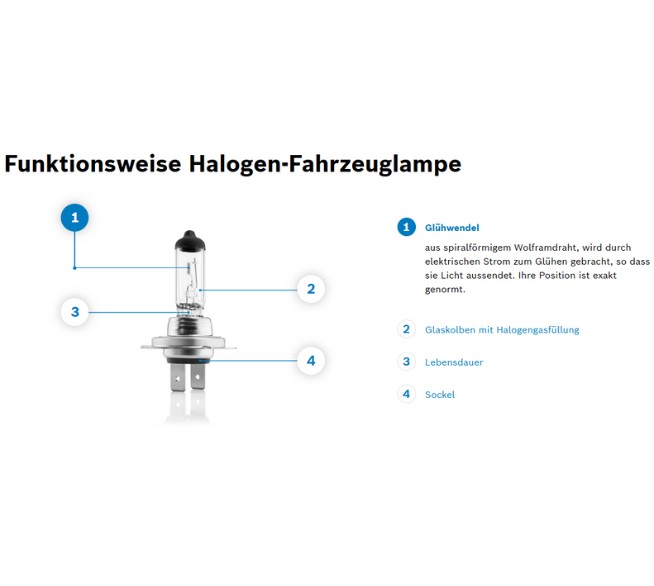 Funktionsweise Halogen-Fahrzeuglampe

1

2

3

4

1 Glühwendel

aus spiralförmigem Wolframdraht, wird durch elektrischen Strom zum Glühen gebracht, so dass sie Licht aussendet. Ihre Position ist exakt genormt.

2 Glaskolben mit Halogengasfüllung

3 Lebensdauer

4 Sockel